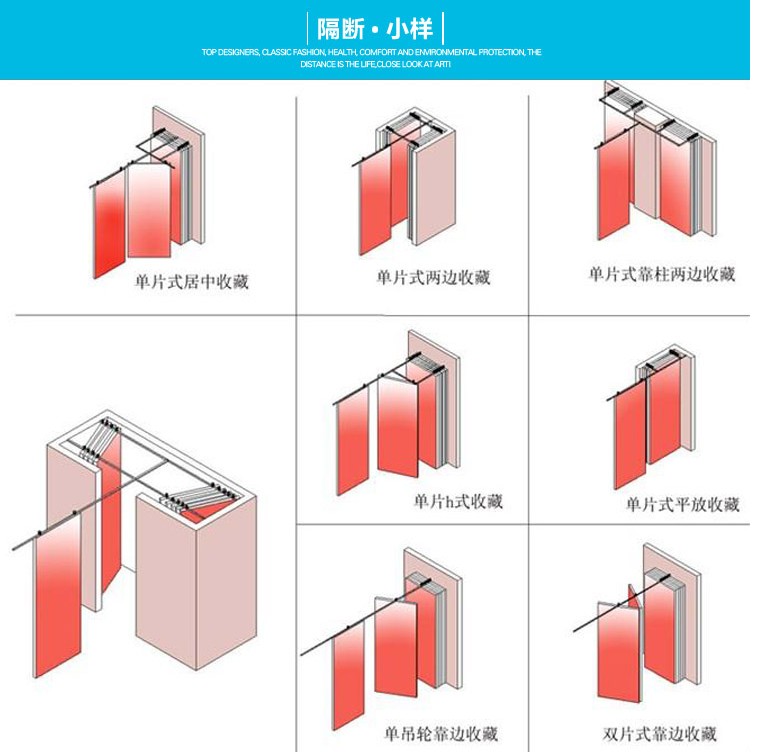 隔断 · 小样

TOP DESIGNERS, CLASSIC FASHION, HEALTH, COMFORT AND ENVIRONMENTAL PROTECTION, THE DISTANCE IS THE LIFE,CLOSE LOOK AT ARTI

单片式居中收藏

单片式两边收藏

单片式靠柱两边收藏

单片h式收藏

单片式平放收藏

单吊轮靠边收藏

双片式靠边收藏